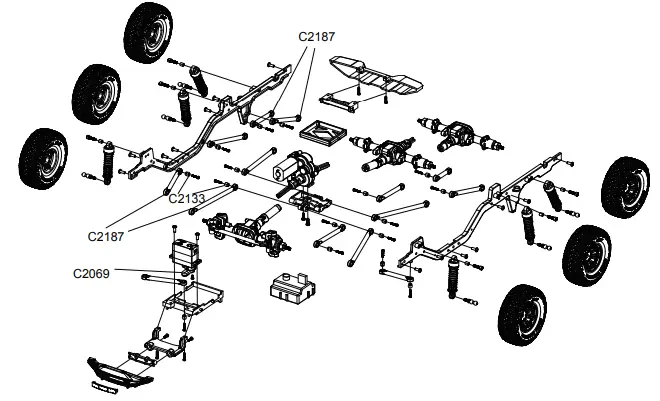 C2187

C2133

C2187

C2069