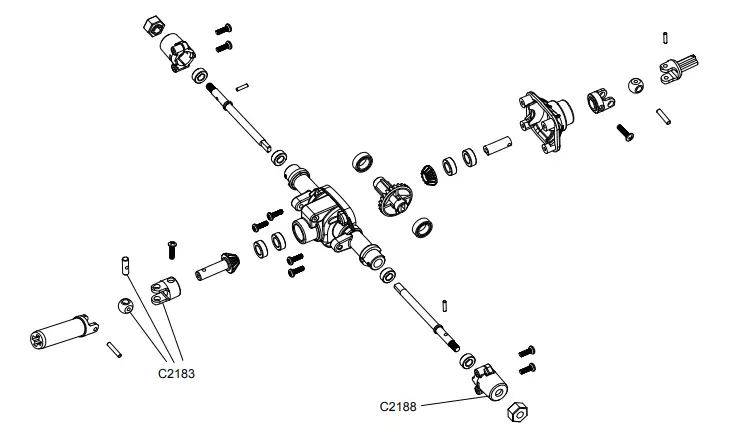 C2183

C2188