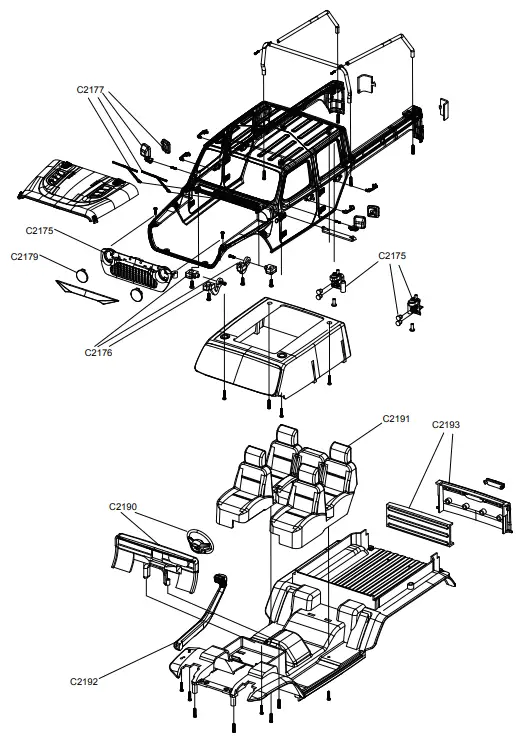 C2177

C2175

C2179

C2175

C2176

C2191

C2193

C2190

C2192