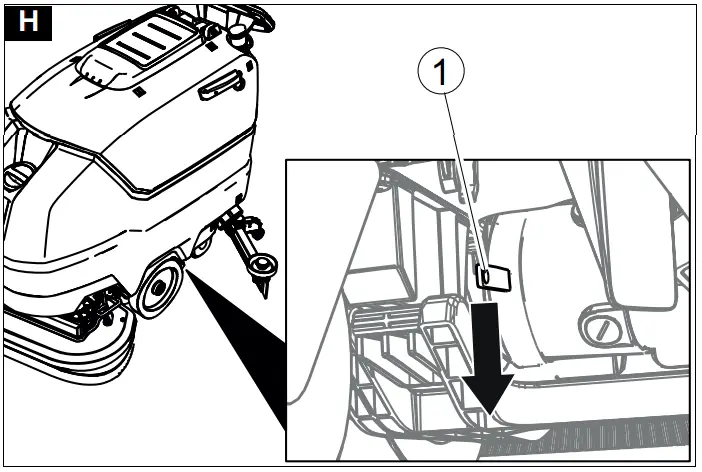 H

1