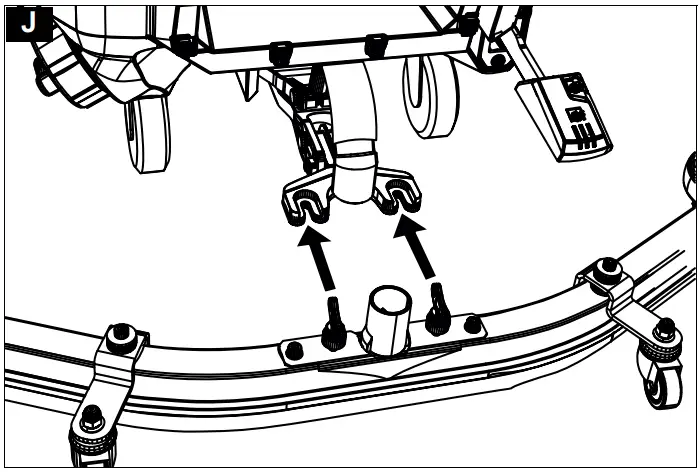 J