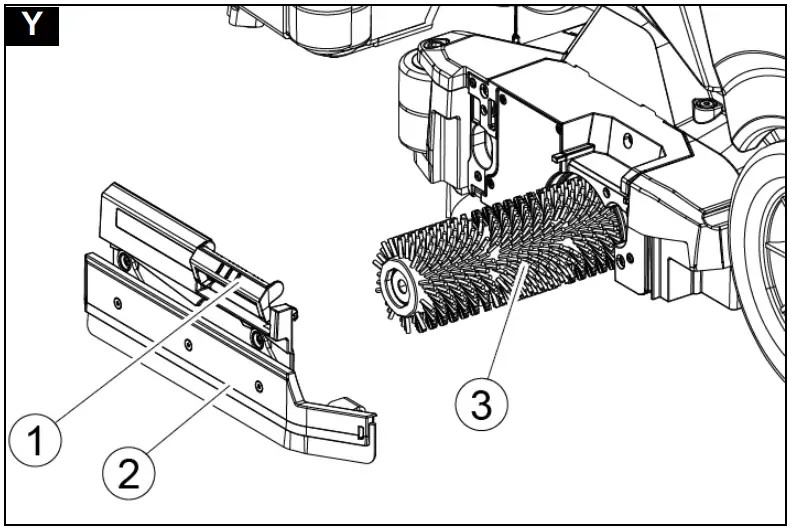 Y

1

2

3