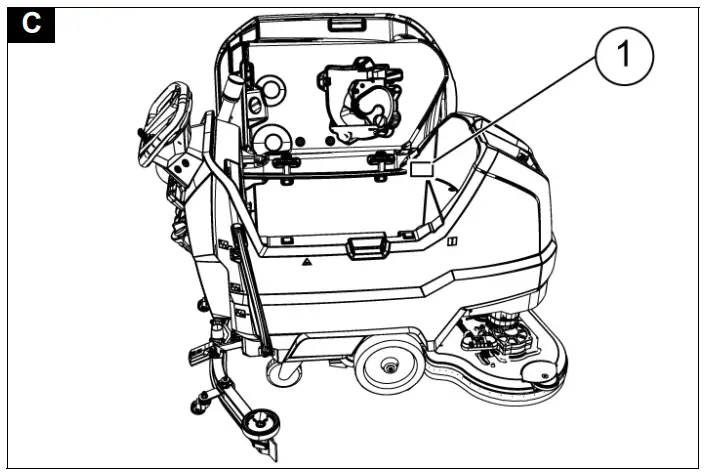 C

1