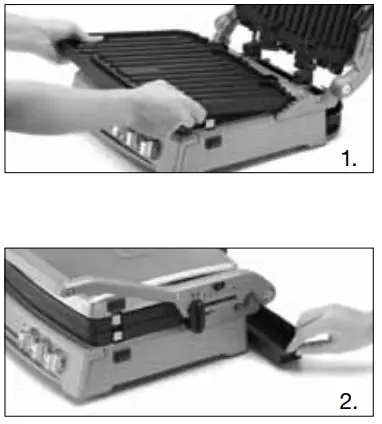 1.

2.