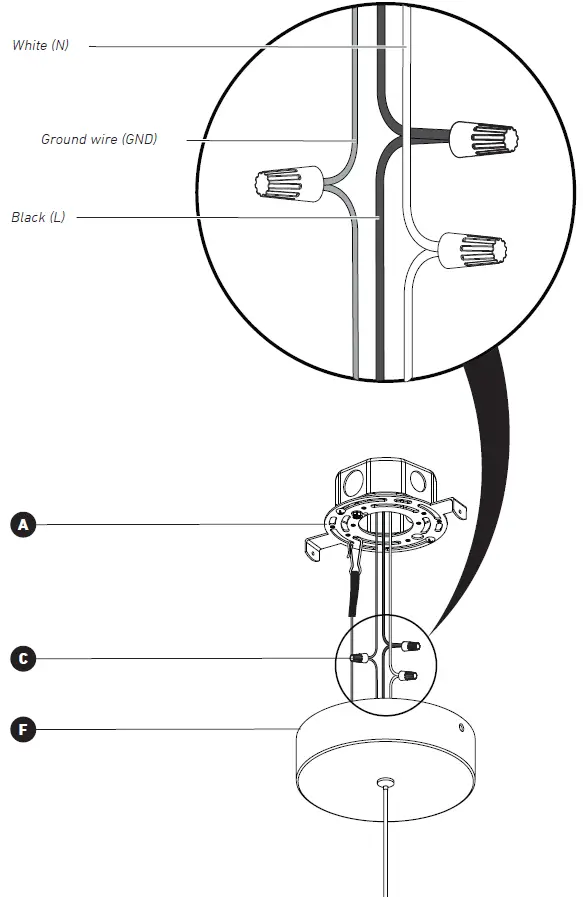 White (N)

Ground wire (GND)

Black (L)

A

C

F