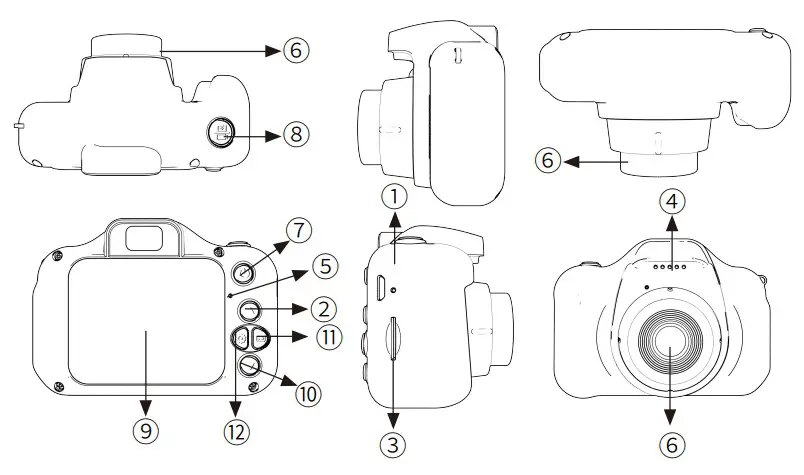 ⑥
⑧
⑥
①
④
⑦
⑤
②
⑪
⑩
⑨
⑫
③
⑥