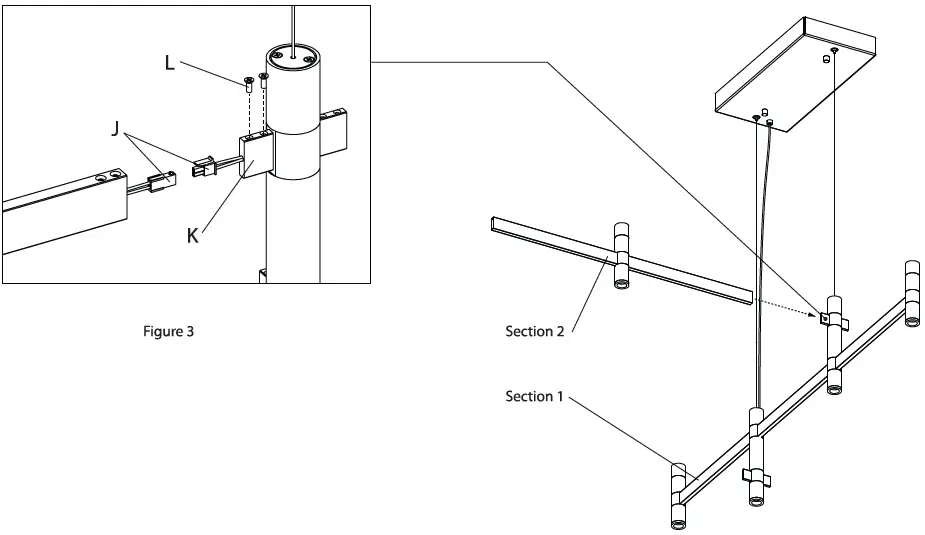 L
J
K
Figure 3
Section 2
Section 1