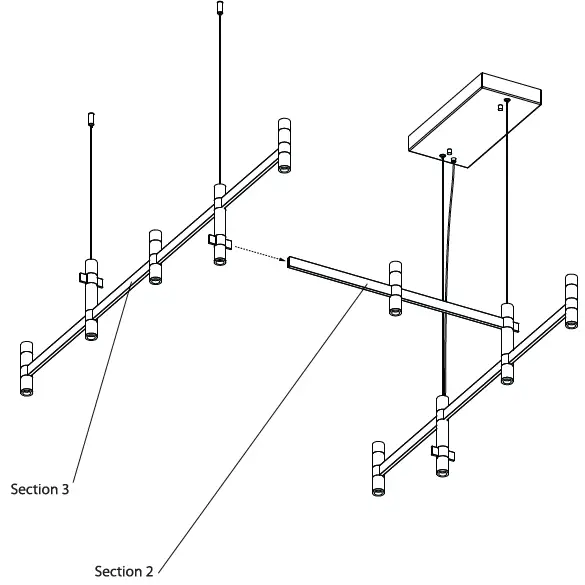 Section 3

Section 2