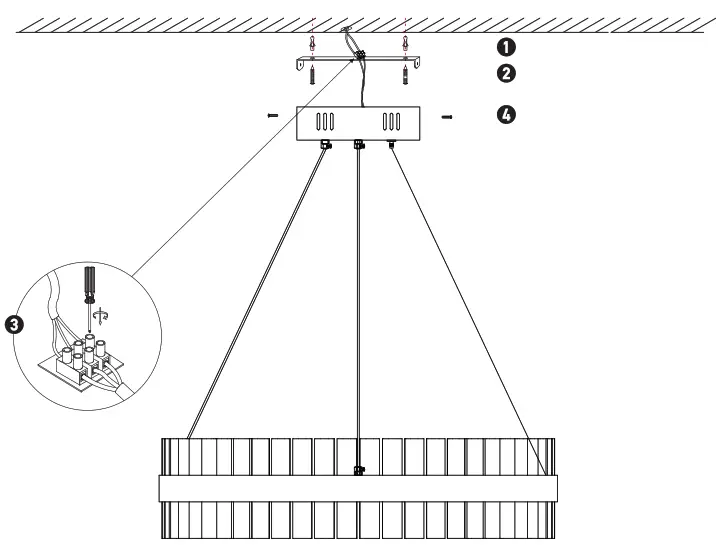 1
2
4
3