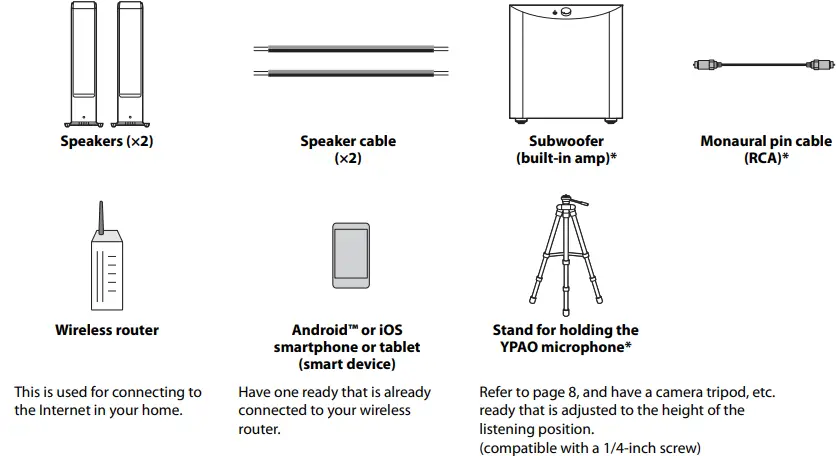 Speakers (×2)

Speaker cable (×2)

Subwoofer (built-in amp)*

Monaural pin cable (RCA)*

Wireless router

This is used for connecting to the Internet in your home.

Android™ or iOS smartphone or tablet (smart device)

Have one ready that is already connected to your wireless router.

Stand for holding the YPAO microphone*

Refer to page 8, and have a camera tripod, etc. ready that is adjusted to the height of the listening position.
(compatible with a 1/4-inch screw)