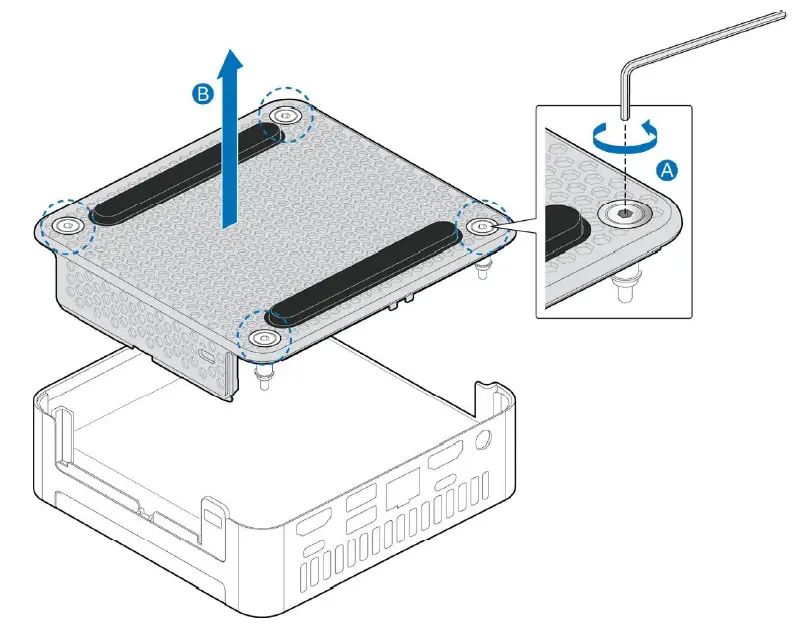 B
A