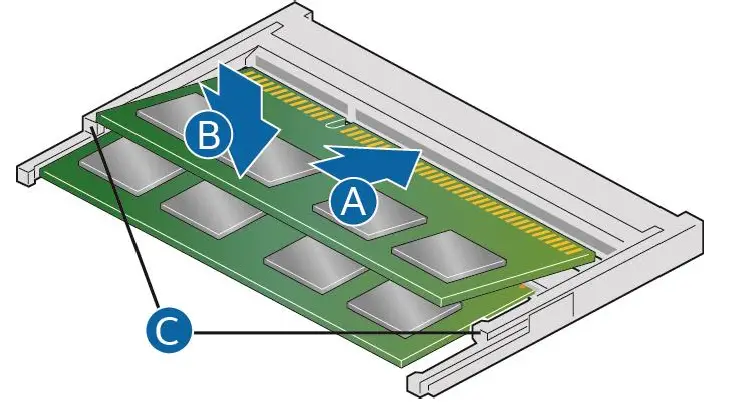 B
A
C