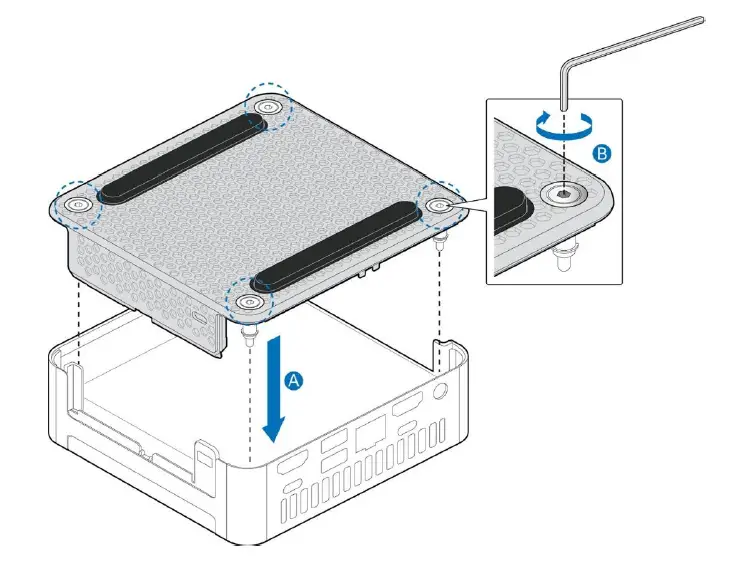 B

A