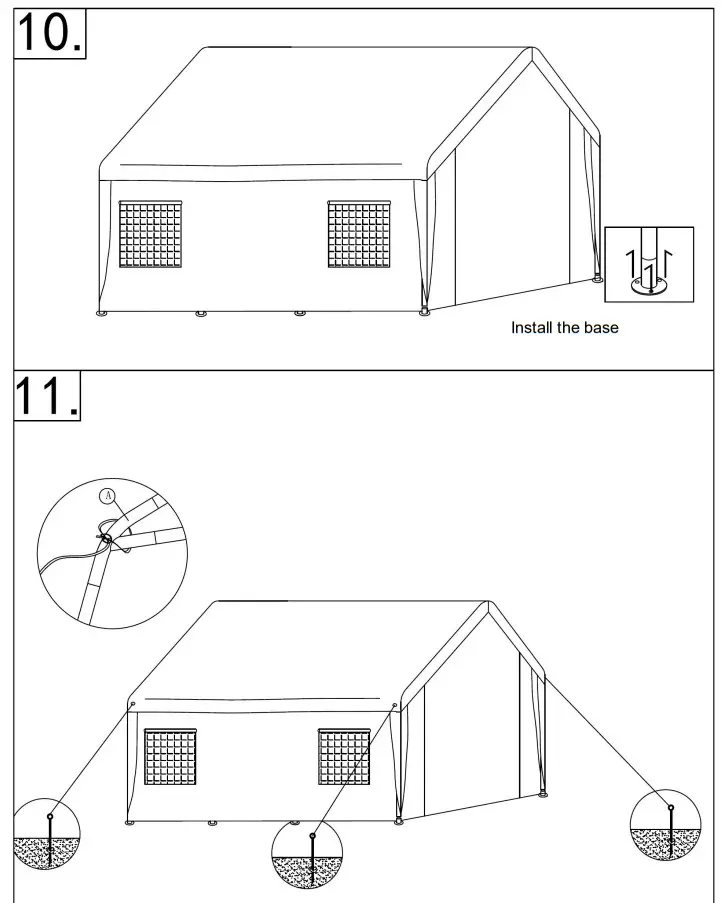 10.

Install the base

11.

A