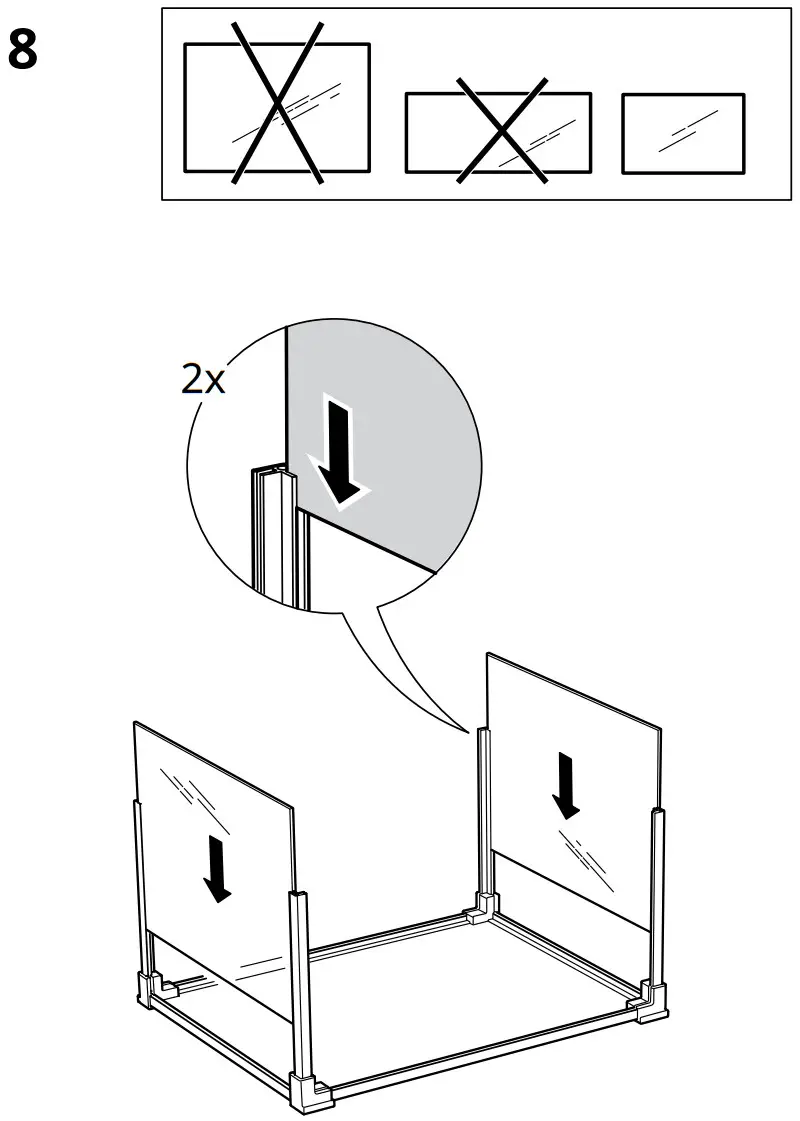 8

2x