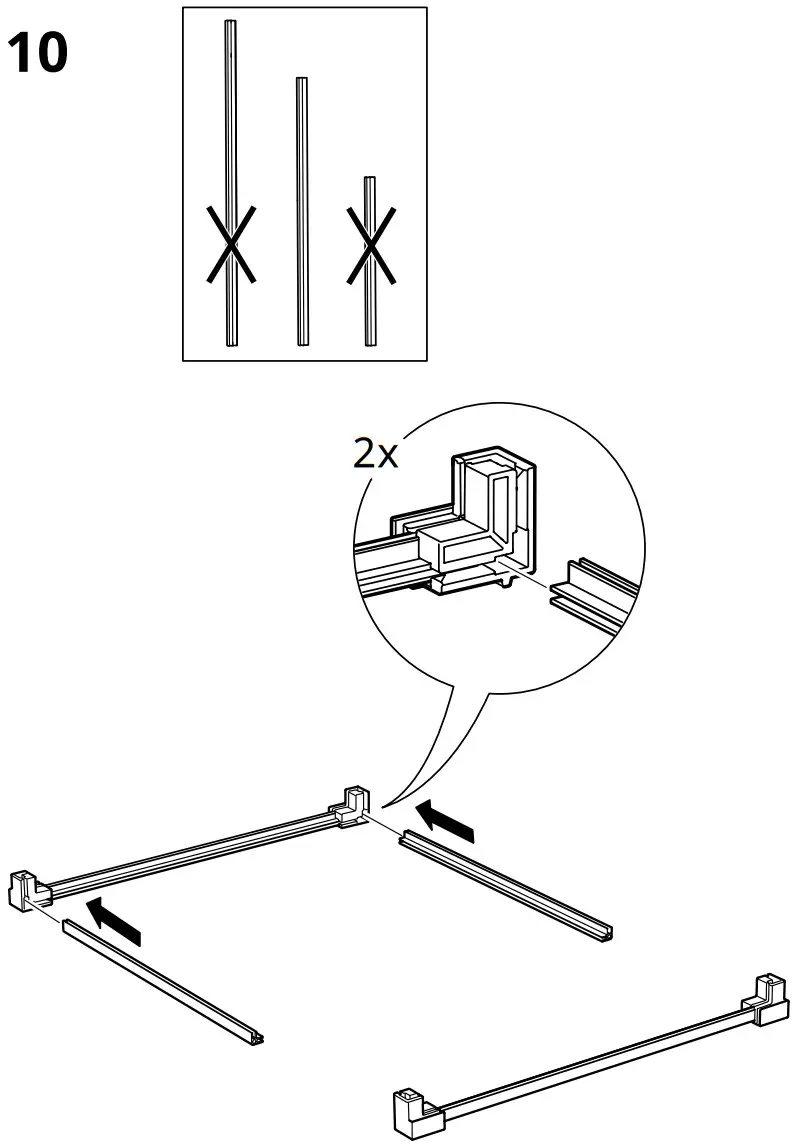 10

2x