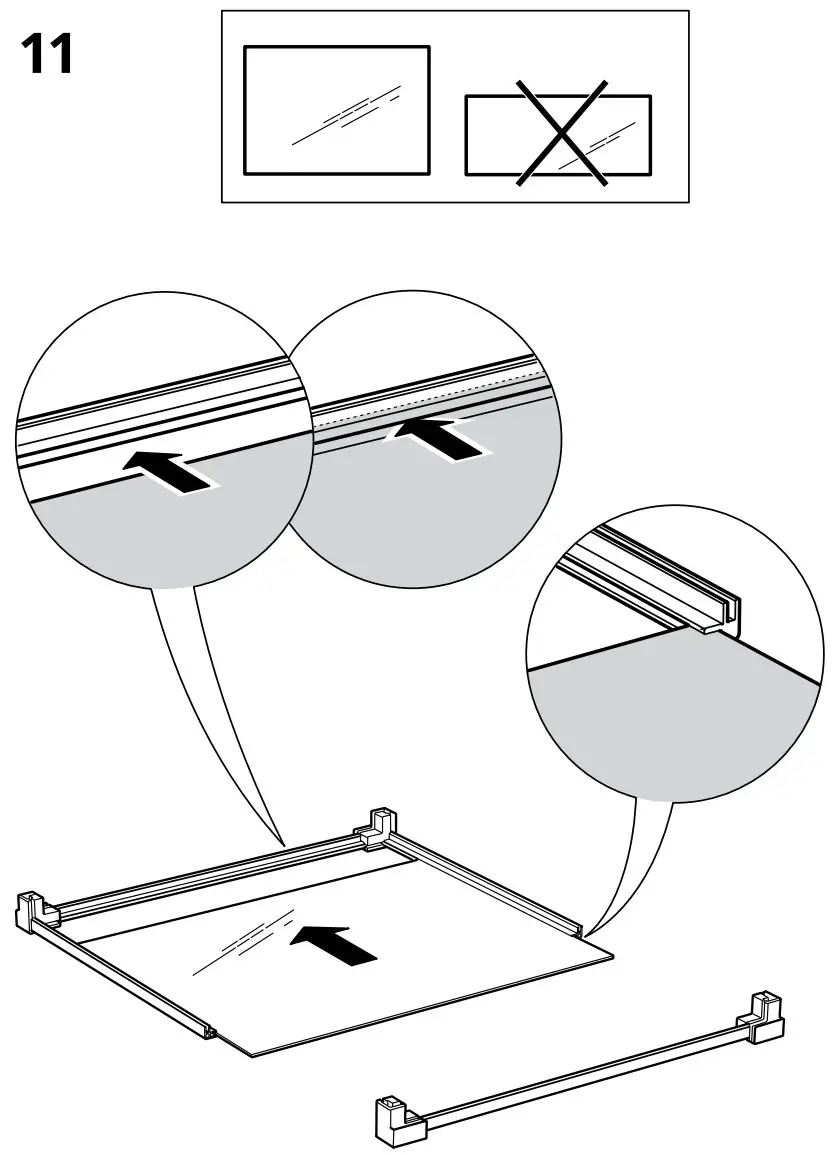 11