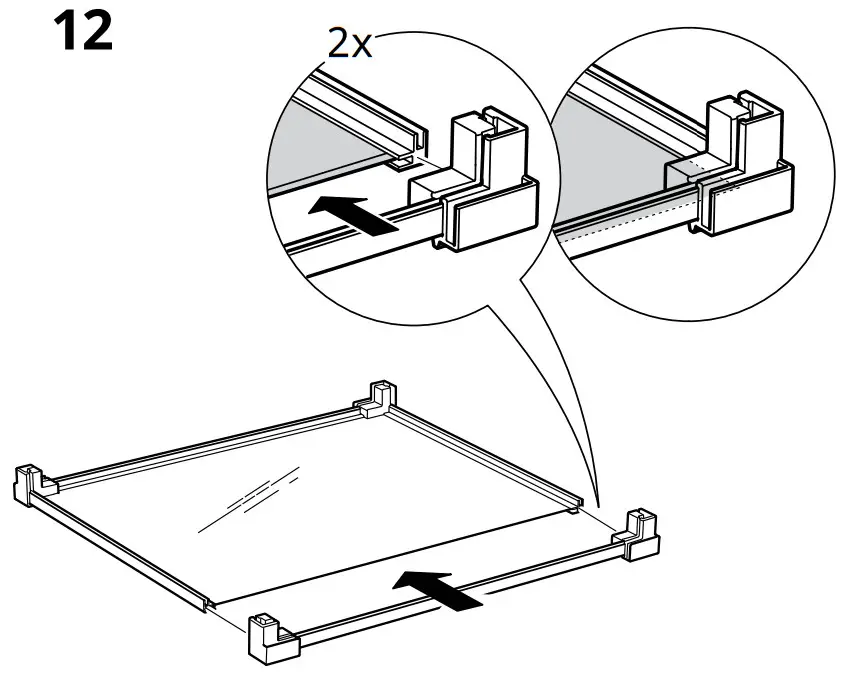 12

2x