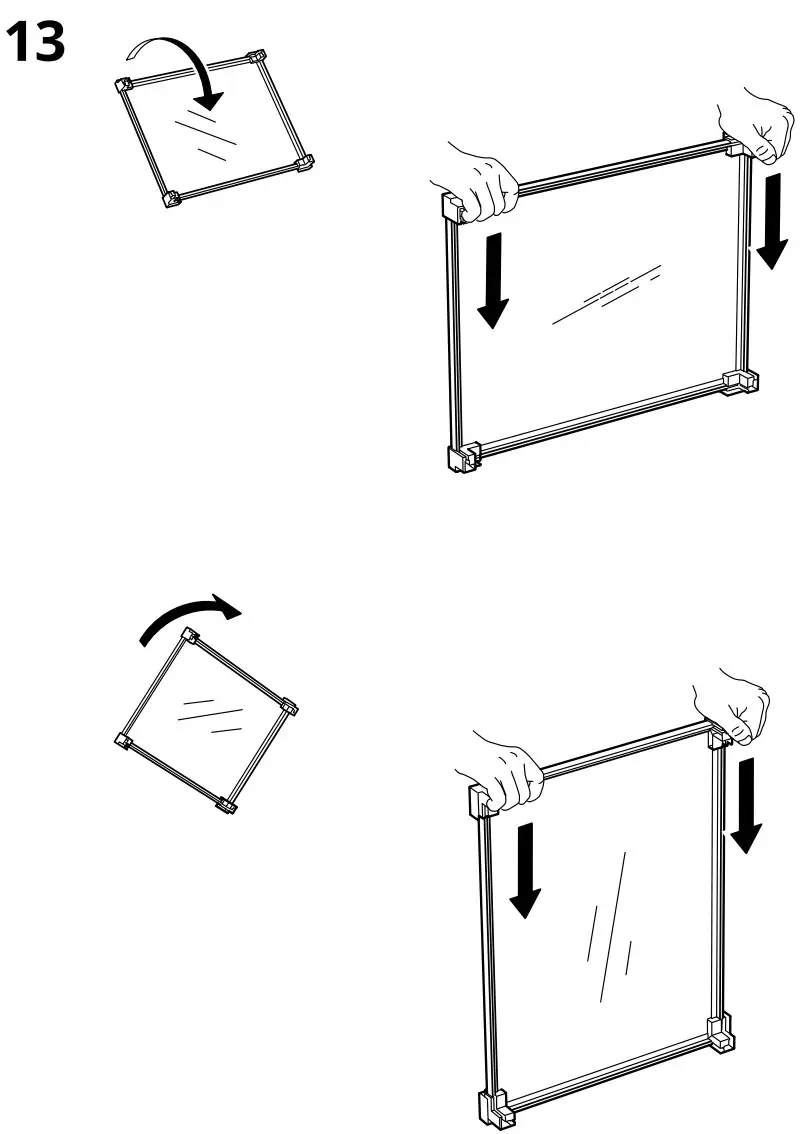 13