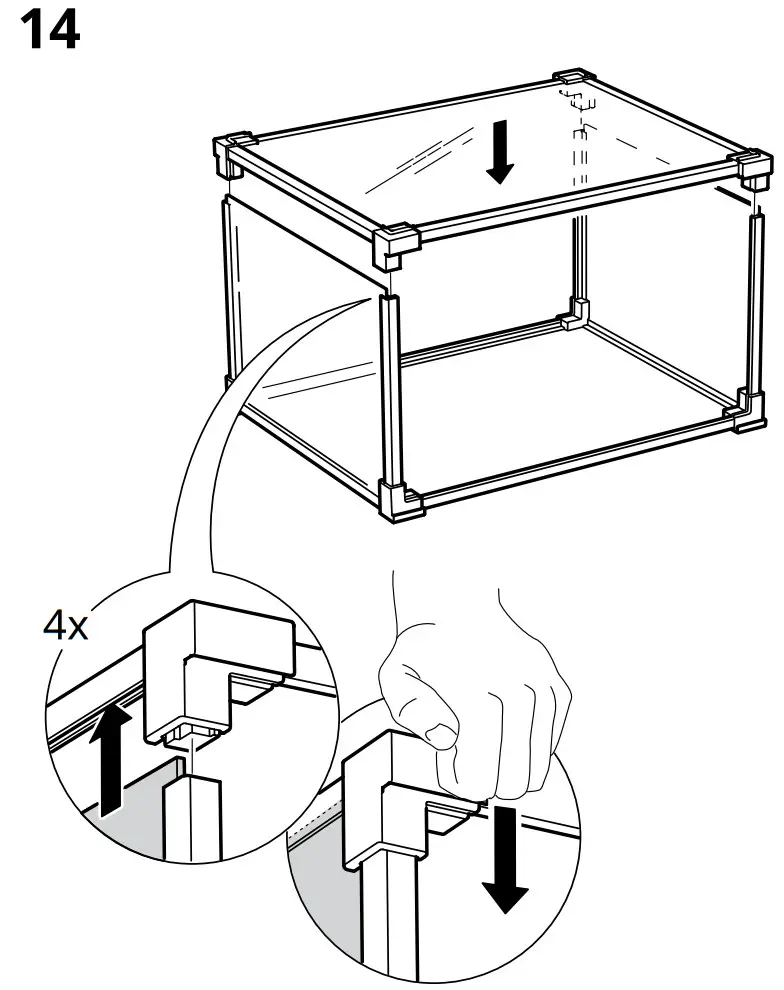 14

4x