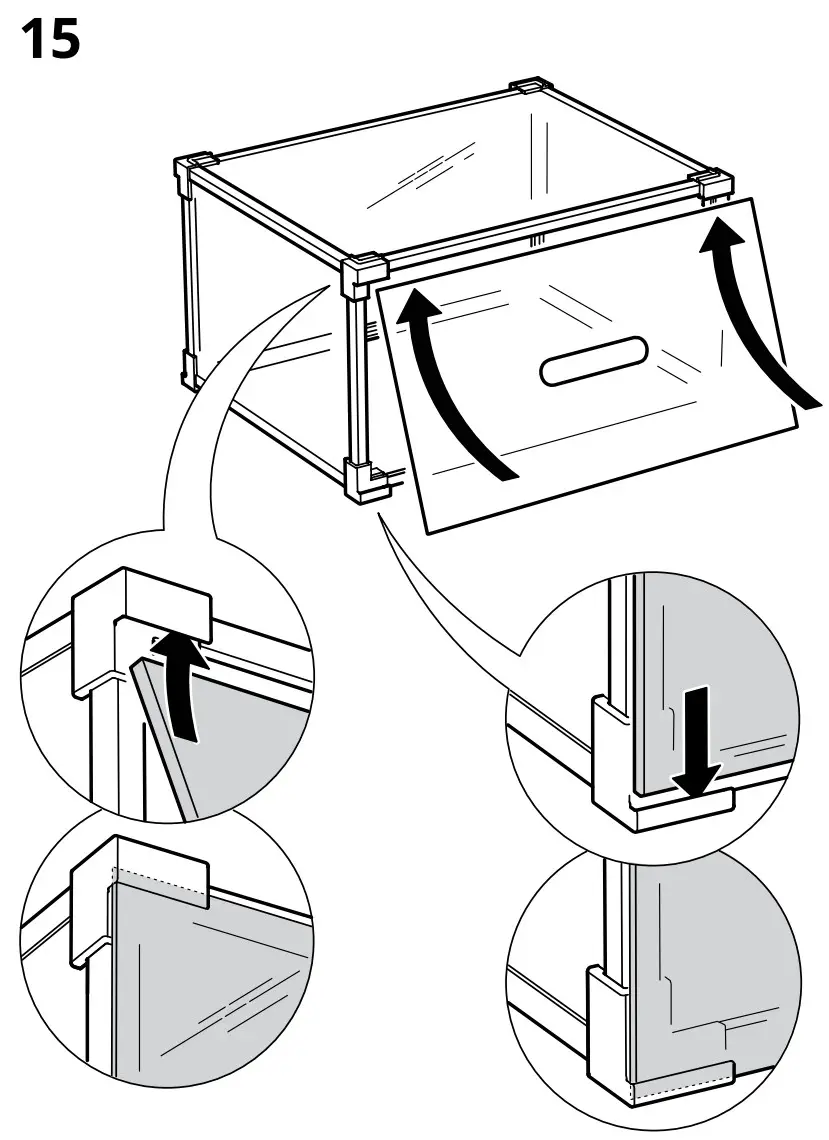 15