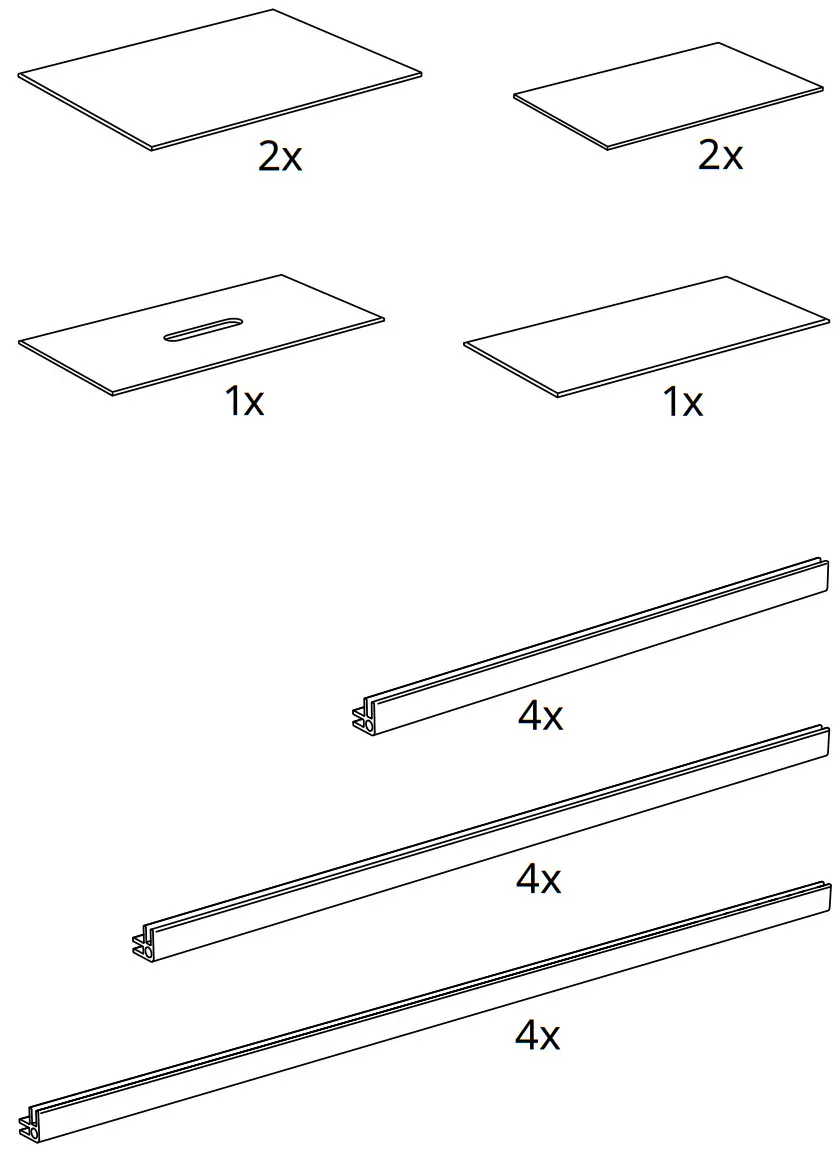 2x

2x

1x

1x

4x

4x

4x