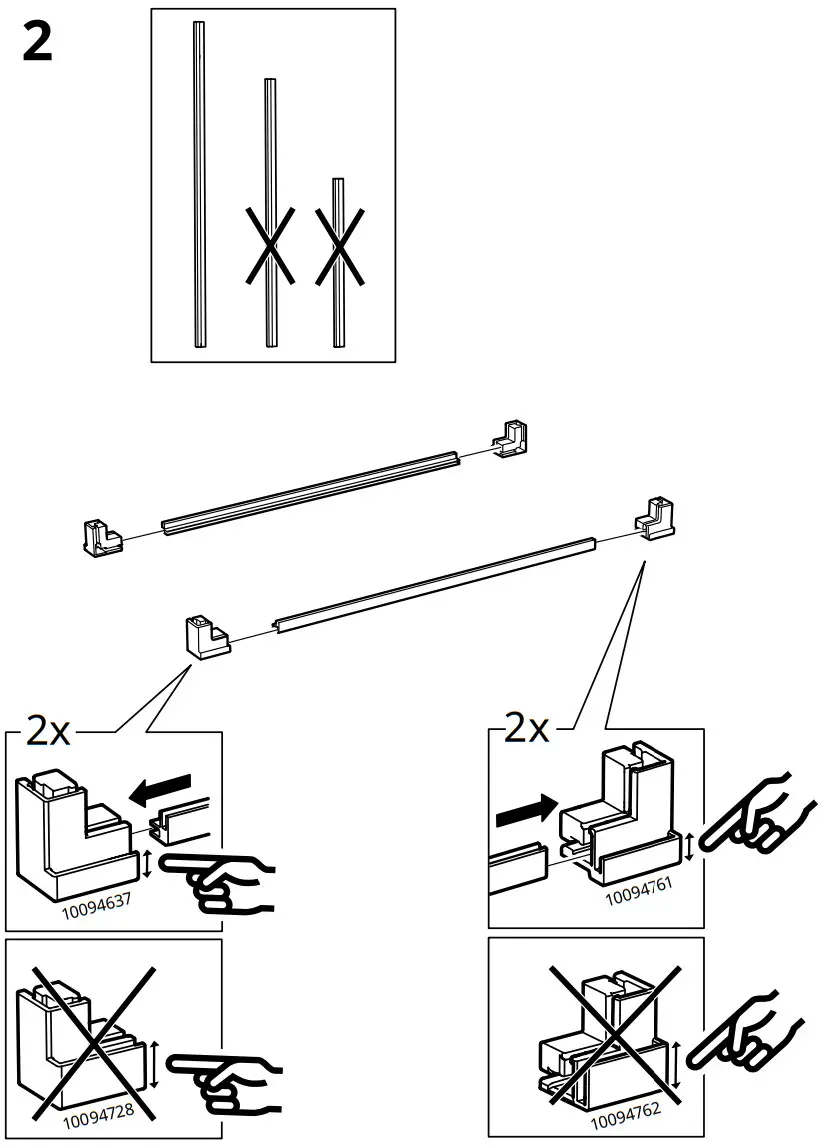 2

2x

10094637

10094728

2x

10094761

10094762