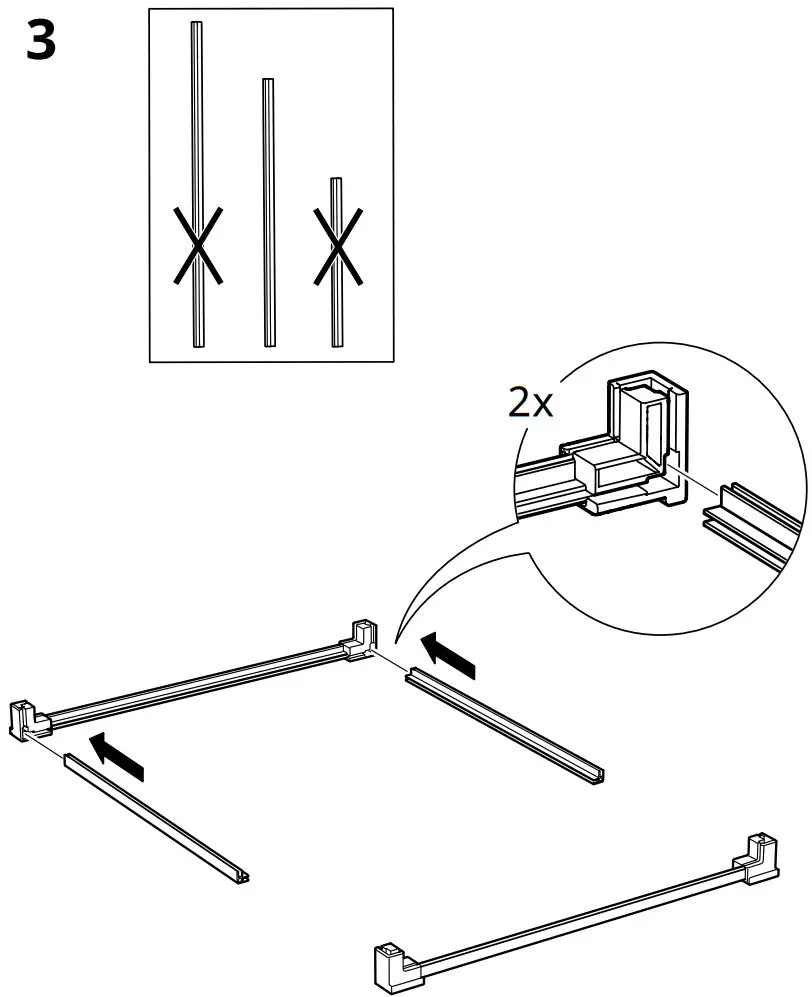 3

2x