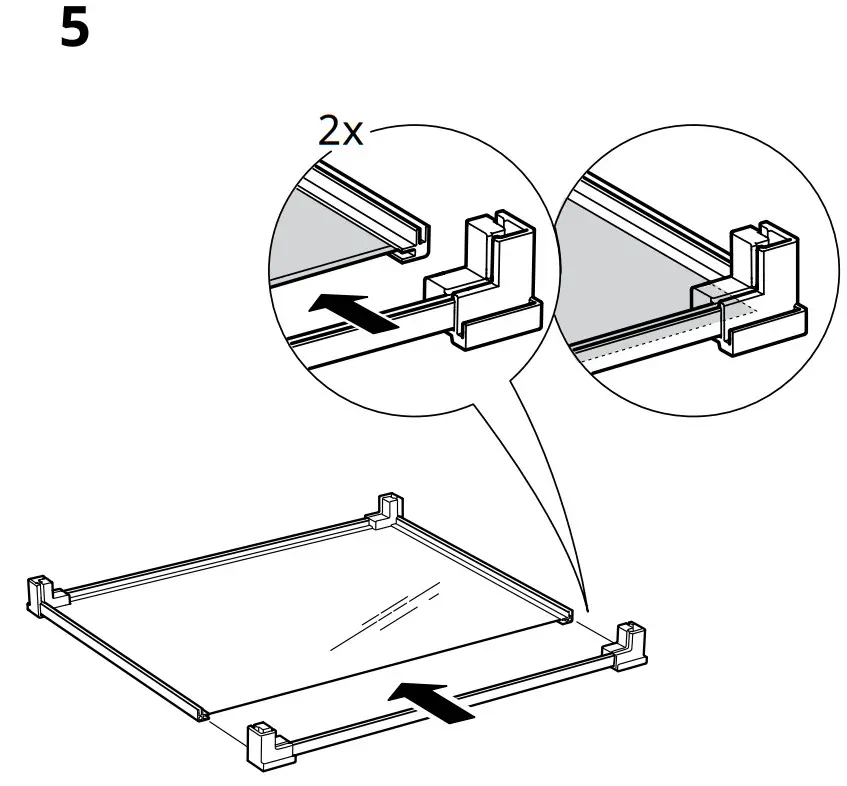 5

2x