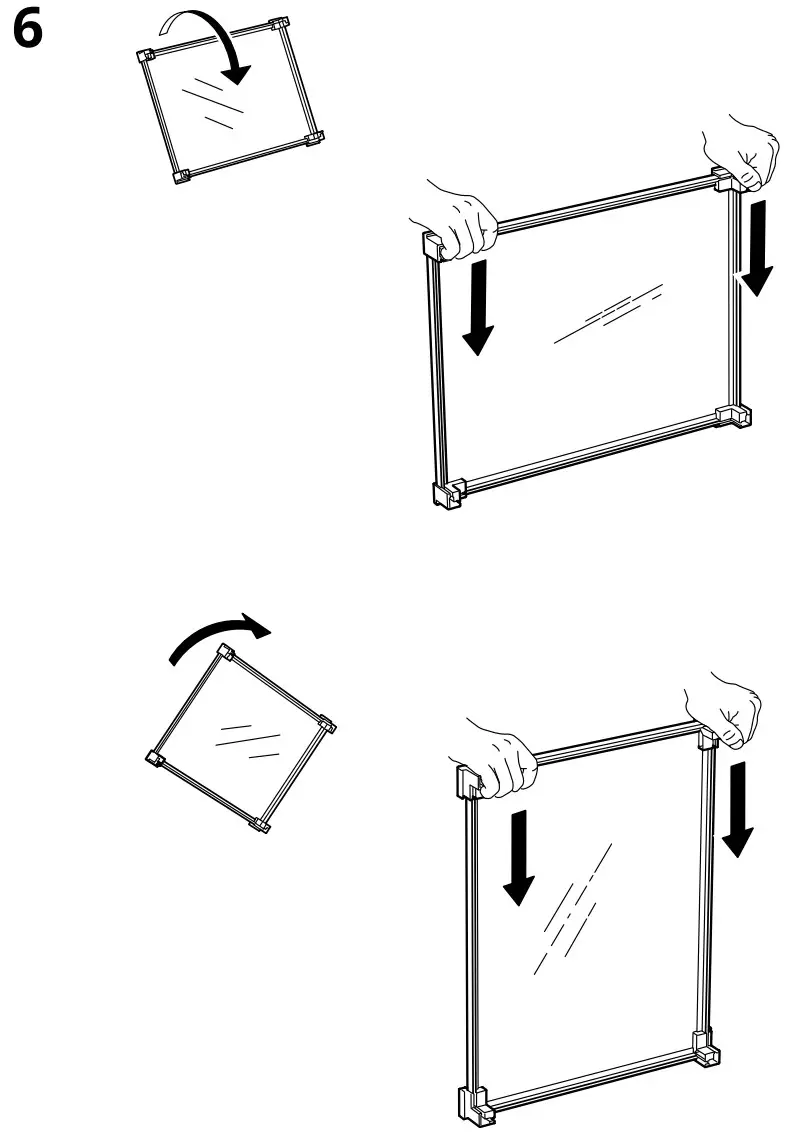 6