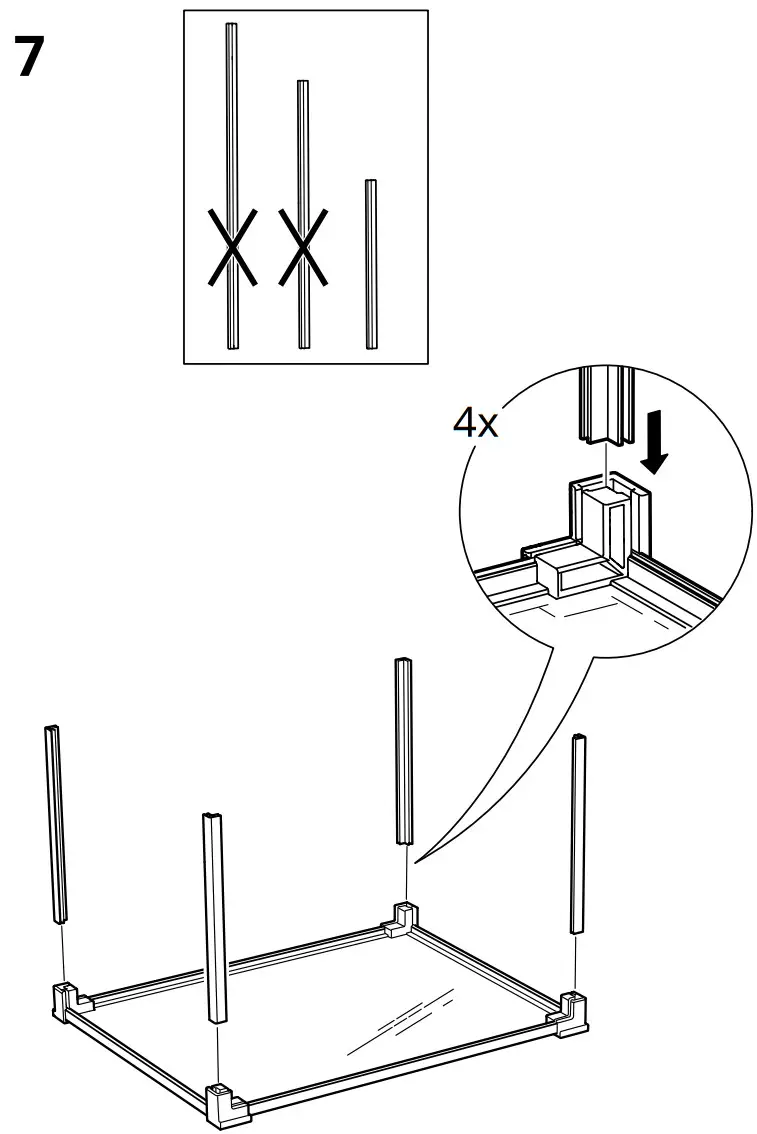 7

4x