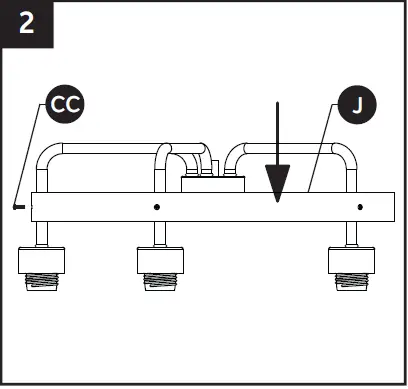 2

CC

J