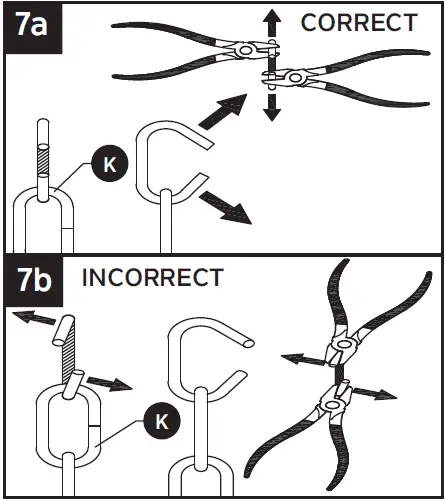 7a

CORRECT

K

7b

INCORRECT

K