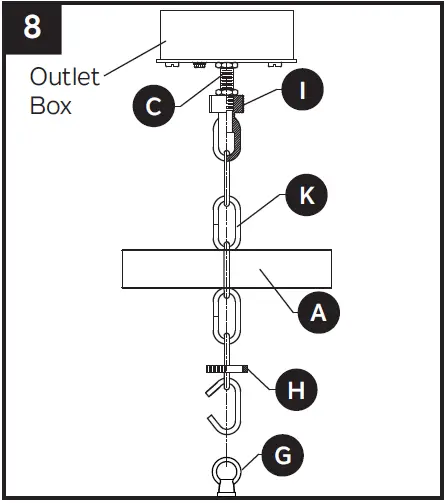 8

Outlet Box

C

I

K

A

H

G