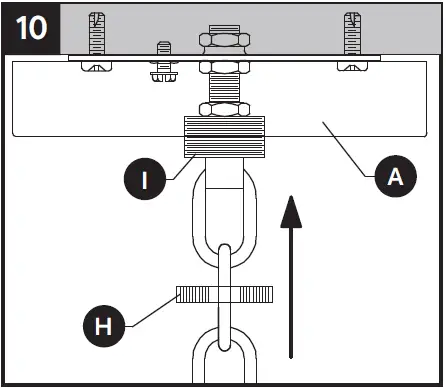 10

I

A

H