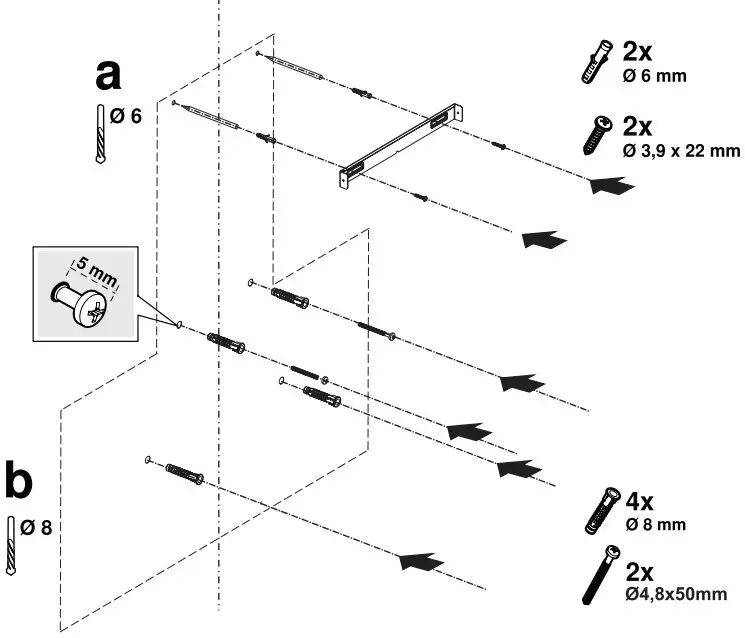 a
Ø 6

2x
Ø 6 mm

2x
Ø 3,9 x 22 mm

5 mm

b
Ø 8

4x
Ø 8 mm

2x
Ø4,8x50mm