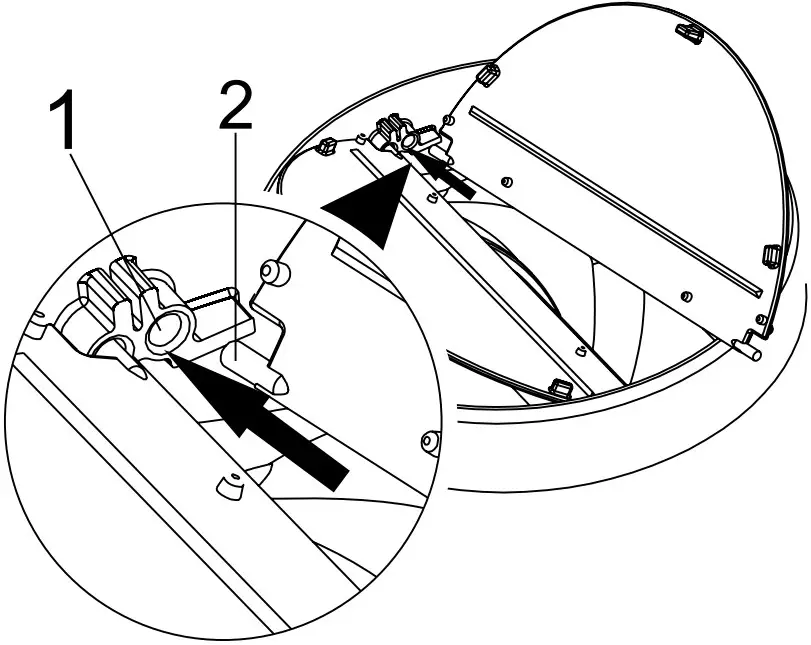 1
2