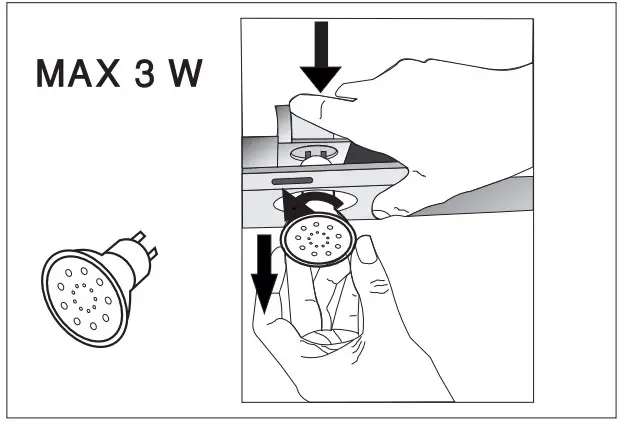 MAX 3 W