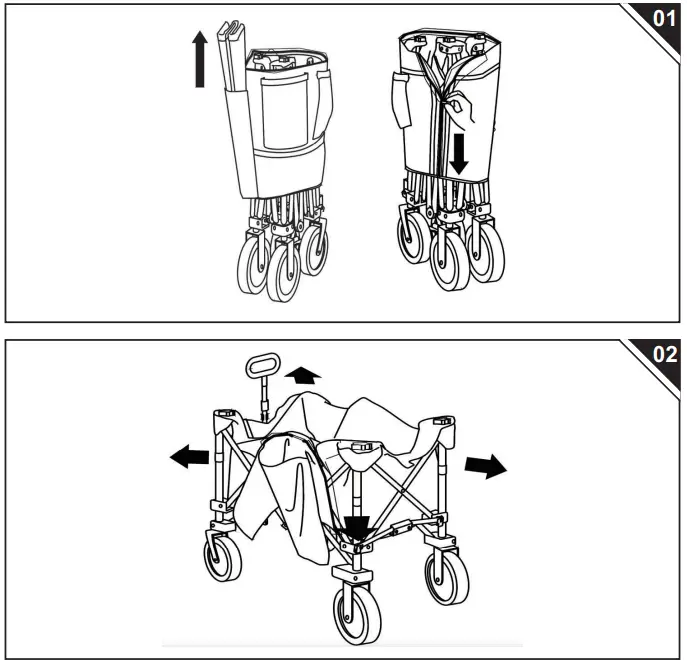 01

02