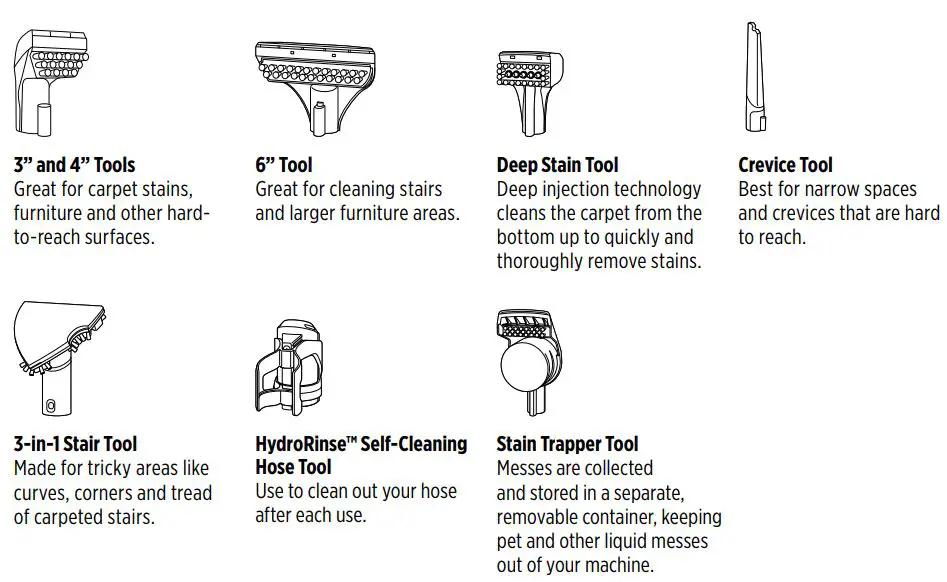 3” and 4” Tools
Great for carpet stains, furniture and other hard-to-reach surfaces.

6” Tool
Great for cleaning stairs and larger furniture areas.

Deep Stain Tool
Deep injection technology cleans the carpet from the bottom up to quickly and thoroughly remove stains.

Crevice Tool
Best for narrow spaces and crevices that are hard to reach.

3-in-1 Stair Tool
Made for tricky areas like curves, corners and tread of carpeted stairs.

HydroRinse™ Self-Cleaning Hose Tool
Use to clean out your hose after each use.

Stain Trapper Tool
Messes are collected and stored in a separate, removable container, keeping pet and other liquid messes out of your machine.