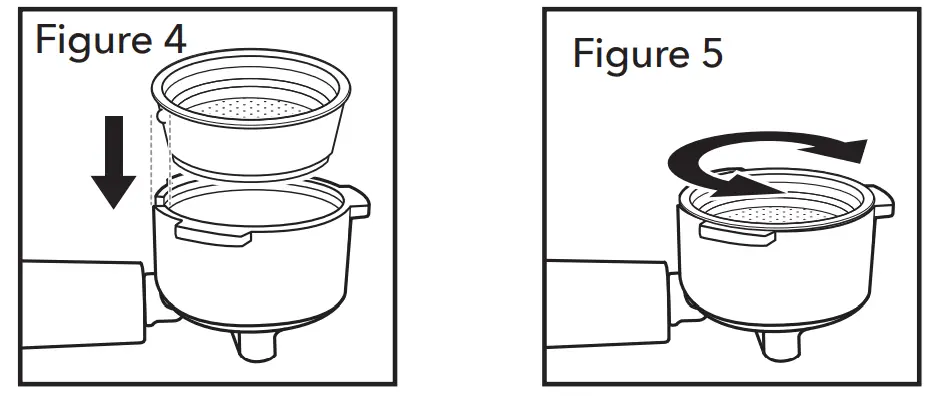 Figure 4

Figure 5