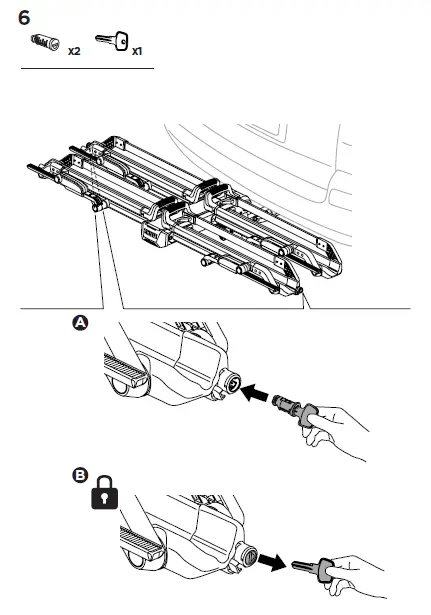 6

x2

x1

A

B