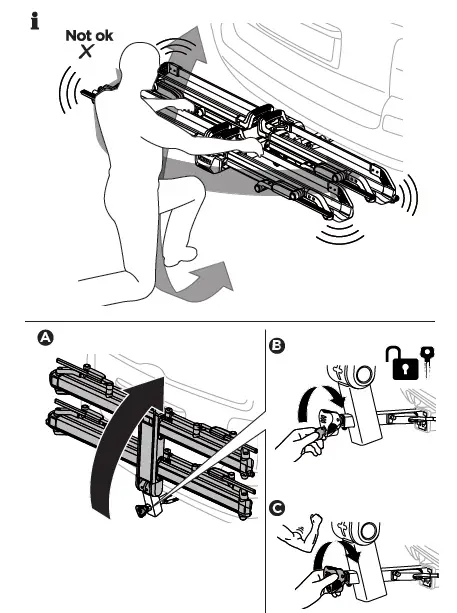 i
Not ok
A
B
C