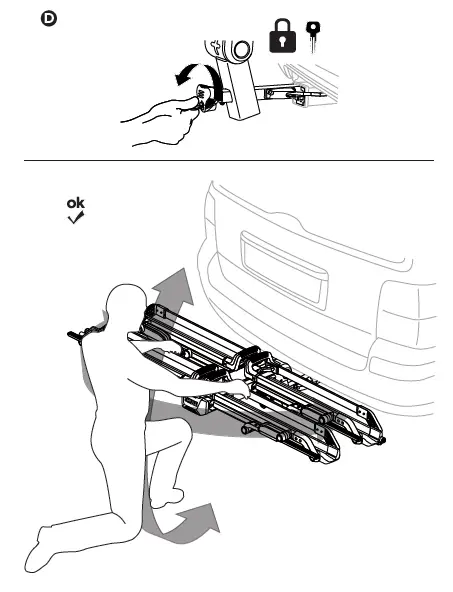 D

ok