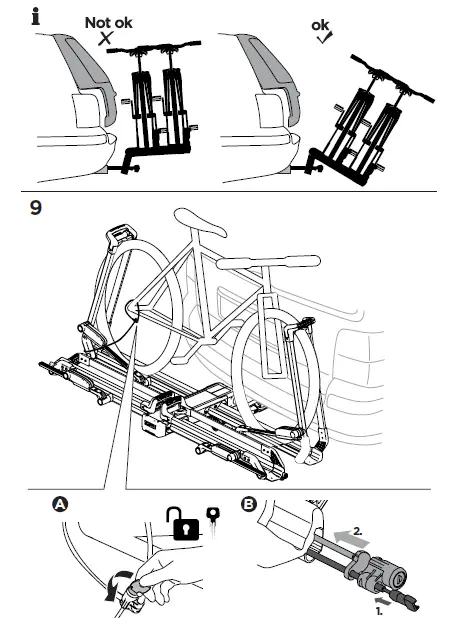 i

Not ok

ok

9

A

B

2.

1.