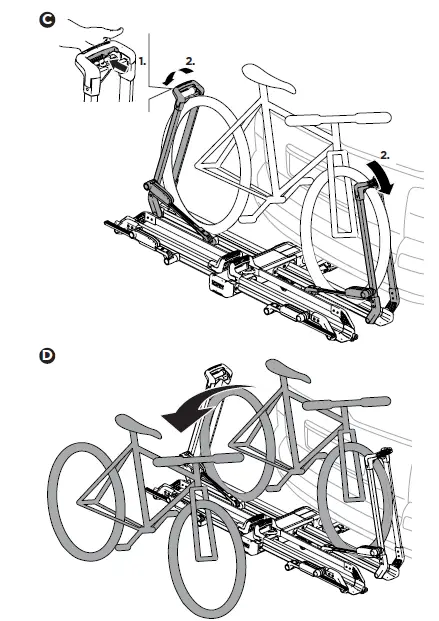 C

1.

2.

2.

D