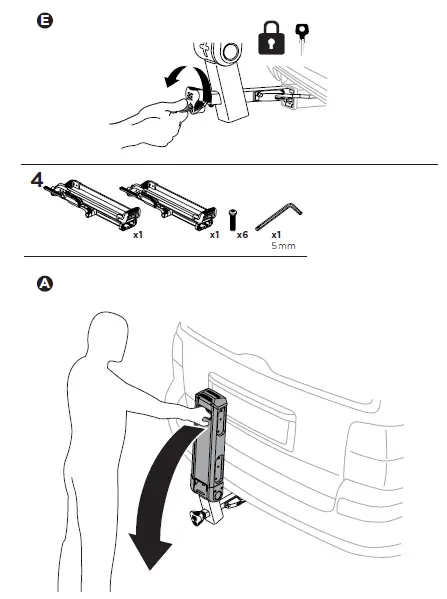 E

4

x1

x1

x6

x1
5 mm

A