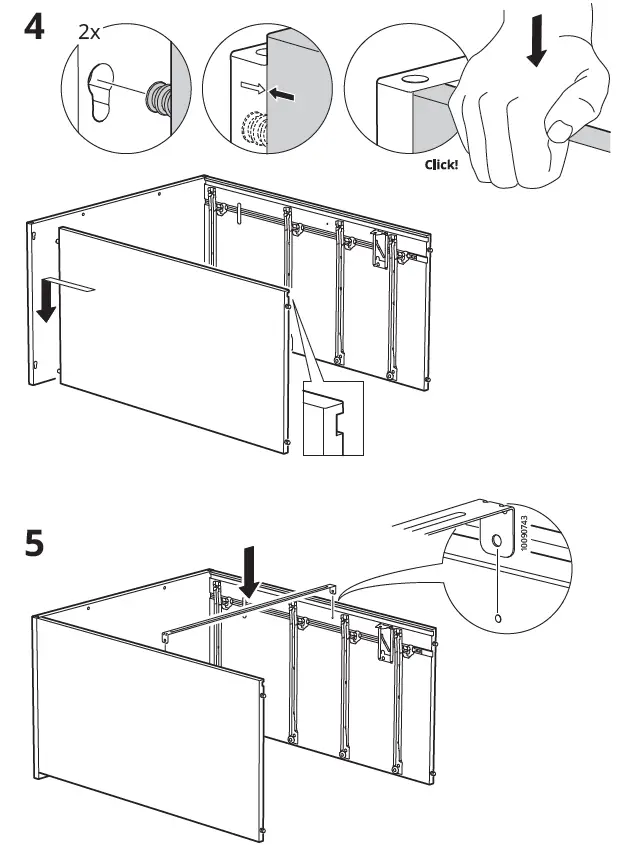 4

2x

Click!

5

10090743