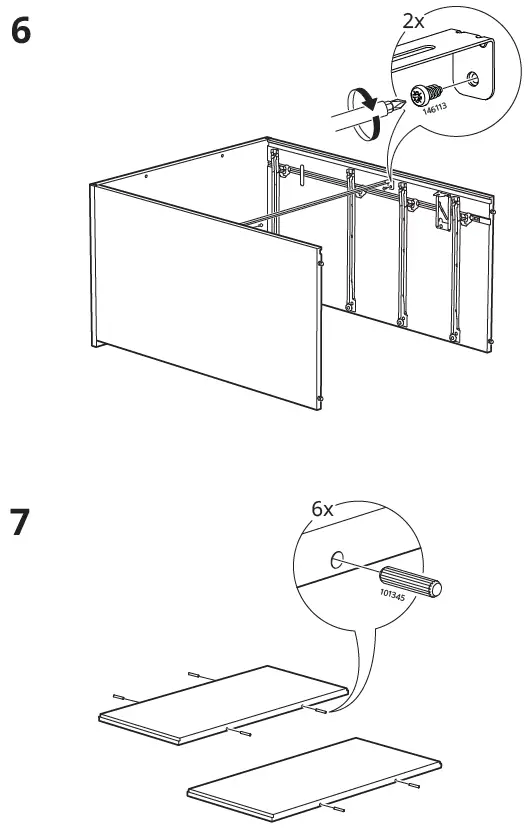 6

2x

146113

7

6x

101345