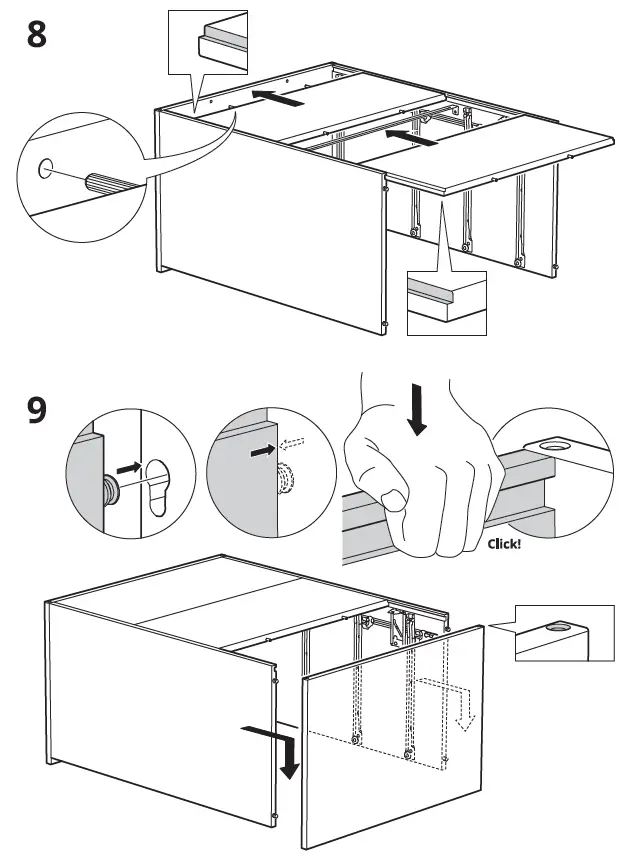 8

9

Click!